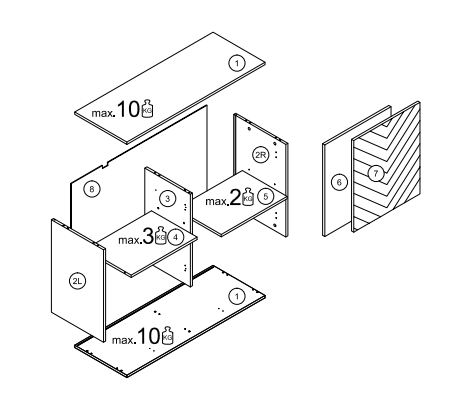 1
max.10 KG
2R
8
3
max.2 KG 5
6
7
max.3 KG 4
2L
1
max.10 KG