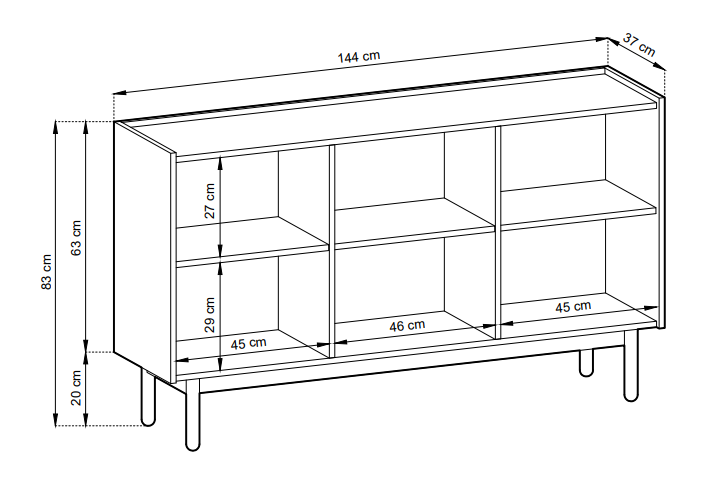 144 cm
37 cm
83 cm
63 cm
20 cm
27 cm
29 cm
45 cm
46 cm
45 cm