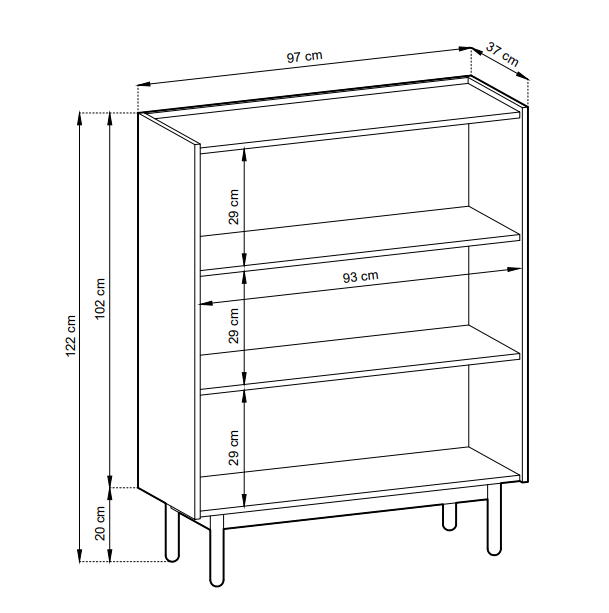 97 cm
37 cm
122 cm
102 cm
20 cm
29 cm
93 cm
29 cm
29 cm