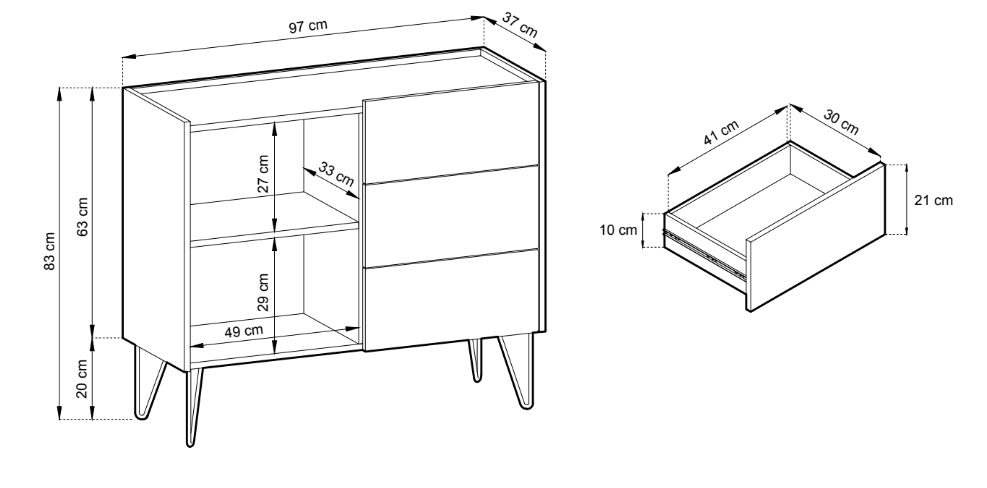 97 cm
37 cm
83 cm
63 cm
20 cm
27 cm
33 cm
29 cm
49 cm
41 cm
30 cm
10 cm
21 cm