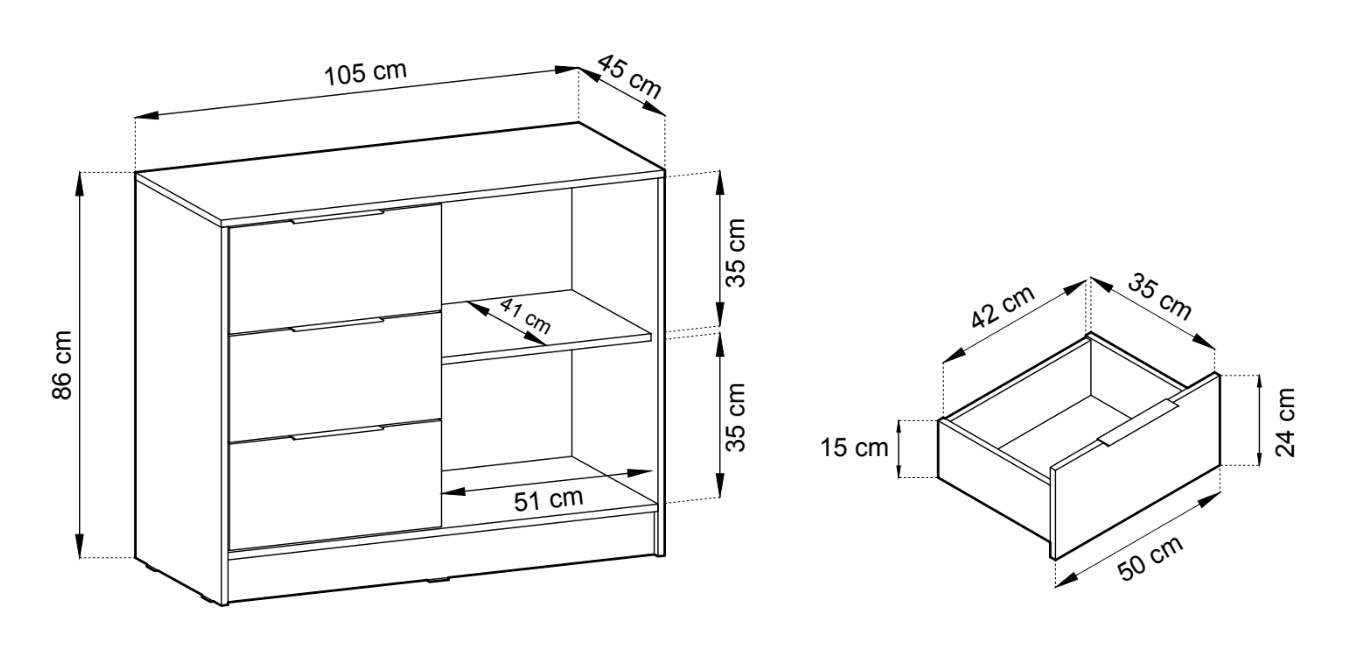 105 cm
45 cm
86 cm
35 cm
41 cm
35 cm
51 cm
42 cm
35 cm
15 cm
24 cm
50 cm