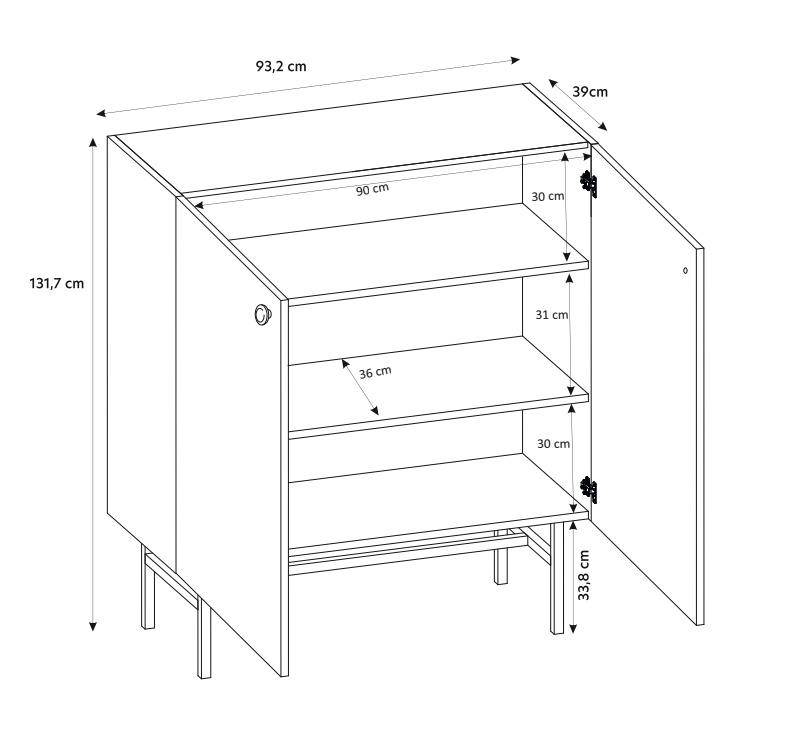 93,2 cm
39cm
131,7 cm
90 cm
30 cm
31 cm
36 cm
30 cm
33,8 cm