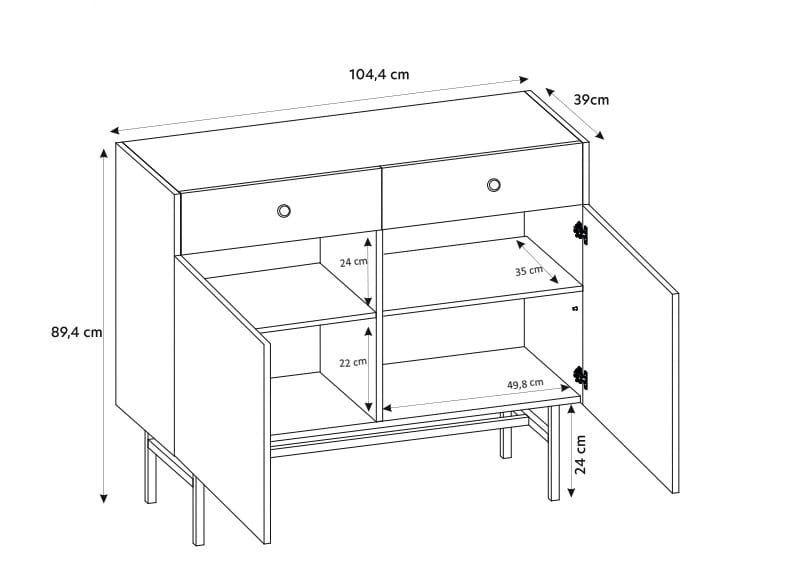 104,4 cm
39cm
89,4 cm
24 cm
35 cm
22 cm
49,8 cm
24 cm