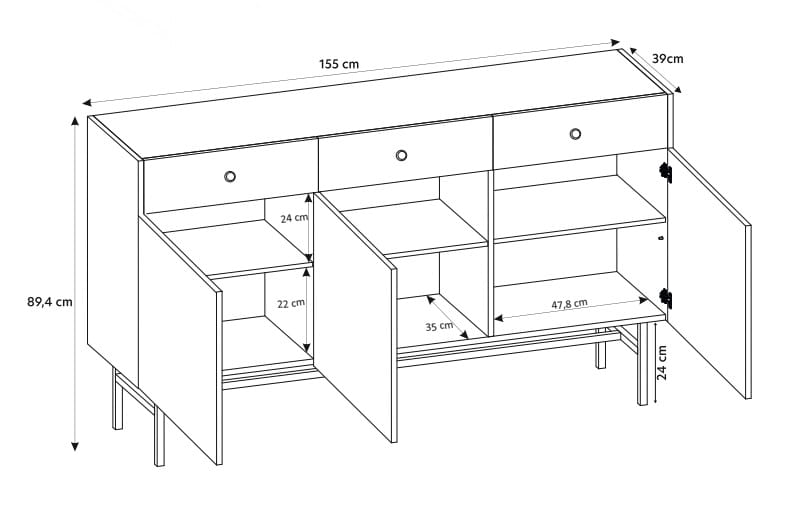 155 cm
39cm
89,4 cm
24 cm
22 cm
35 cm
47,8 cm
24 cm