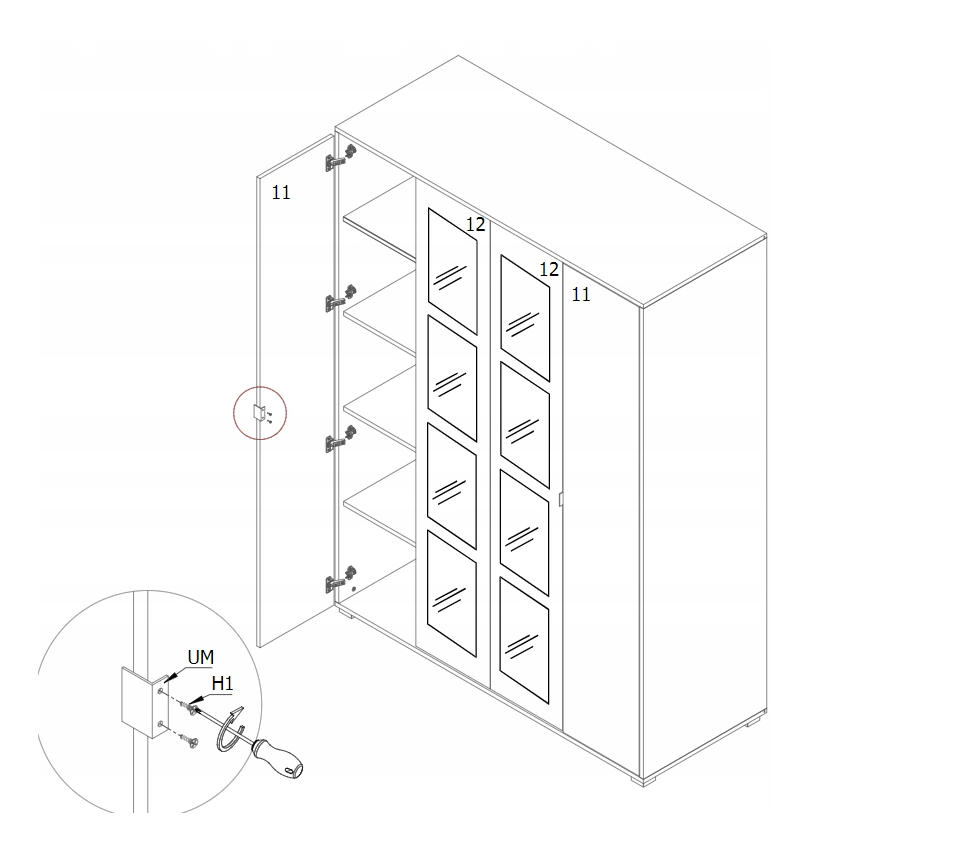 11

12

12

11

UM

H1