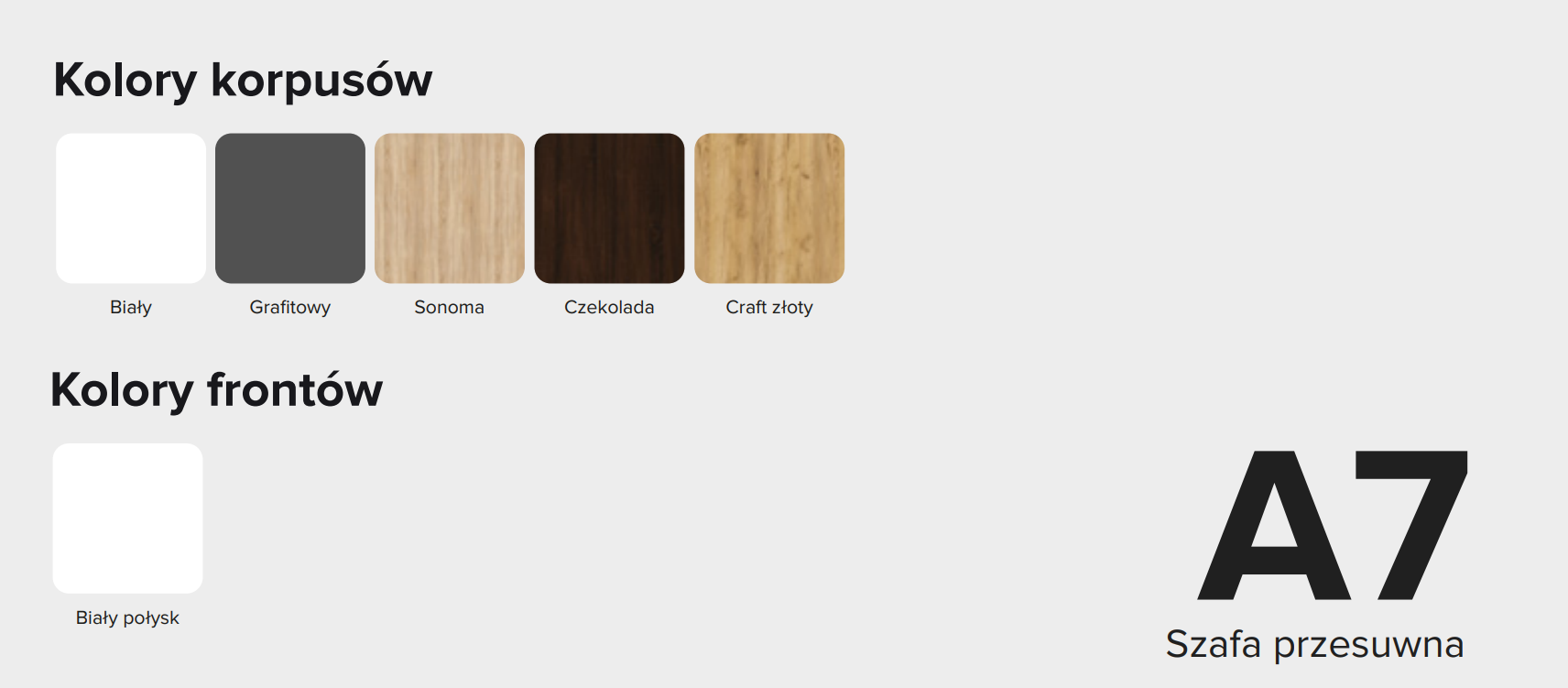 Kolory korpusów

Biały

Grafitowy

Sonoma

Czekolada

Craft złoty

Kolory frontów

Biały połysk

A7

Szafa przesuwna